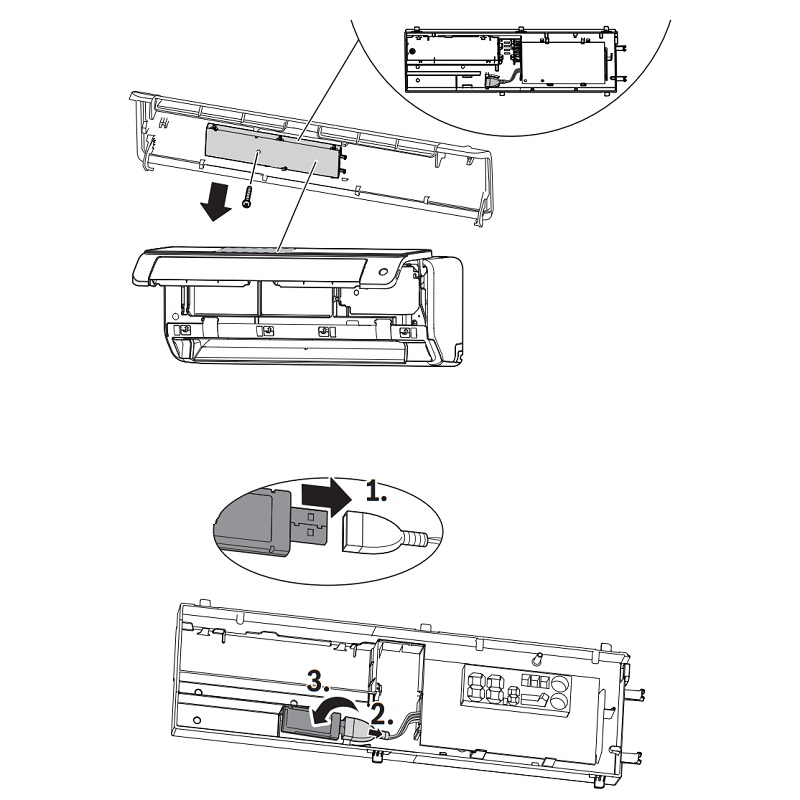 1.

3.

2.