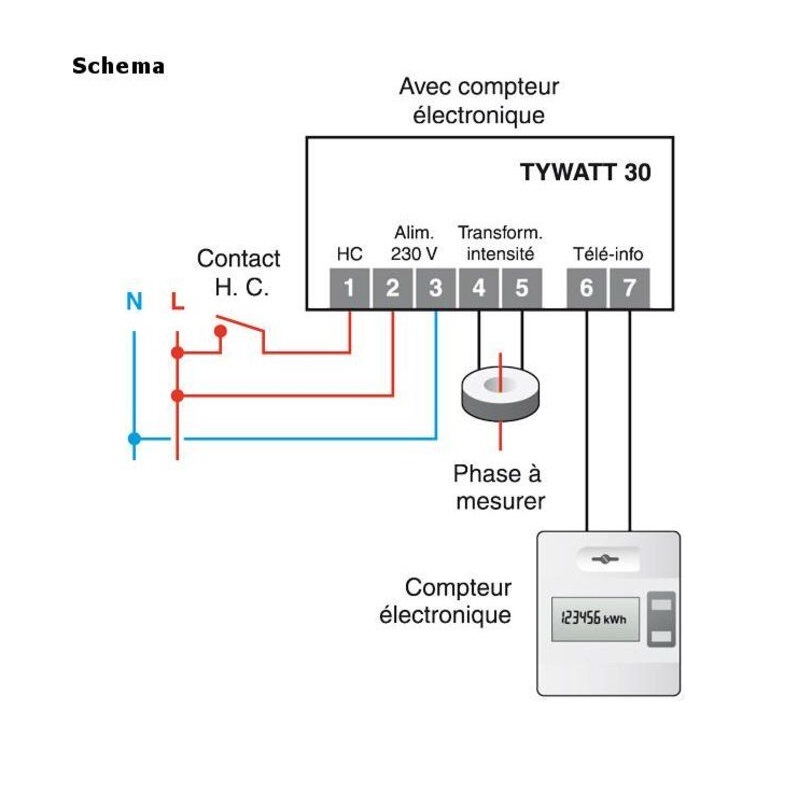 Schema

Avec compteur électronique

TYWATT 30

HC

Alim. 230 V

Transform. intensité

Télé-info

1 2 3 4 5 6 7

Contact H. C.

N L

Phase à mesurer

Compteur électronique

123456 kWh